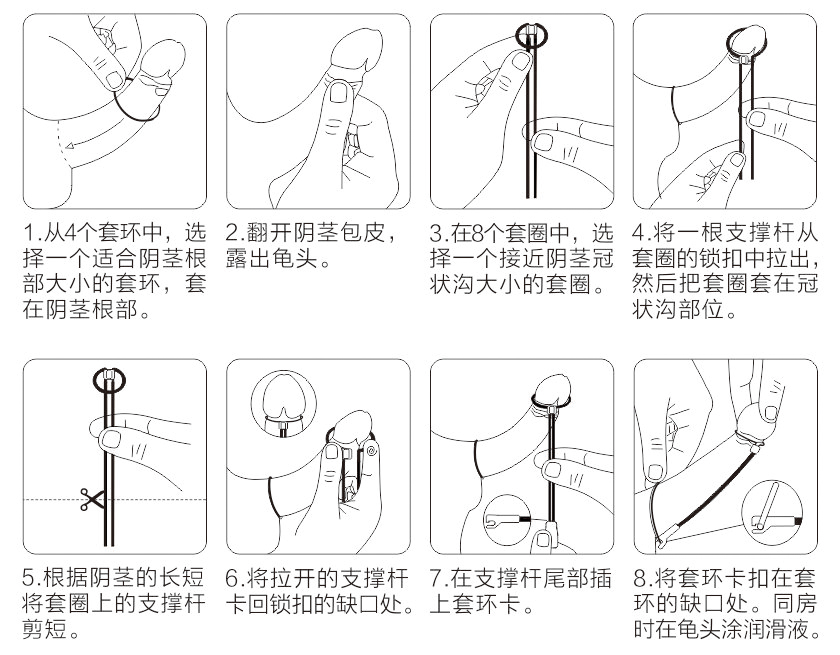 1.从4个套环中，选择一个适合阴茎根部大小的套环，套在阴茎根部。

2.翻开阴茎包皮，露出龟头。

3.在8个套圈中，选择一个接近阴茎冠状沟大小的套圈。

4.将一根支撑杆从套圈的锁扣中拉出，然后把套圈套在冠状沟部位。

5.根据阴茎的长短将套圈上的支撑杆剪短。

6.将拉开的支撑杆卡回锁扣的缺口处。

7.在支撑杆尾部插上套环卡。

8.将套环卡扣在套环的缺口处。同房时在龟头涂润滑液。