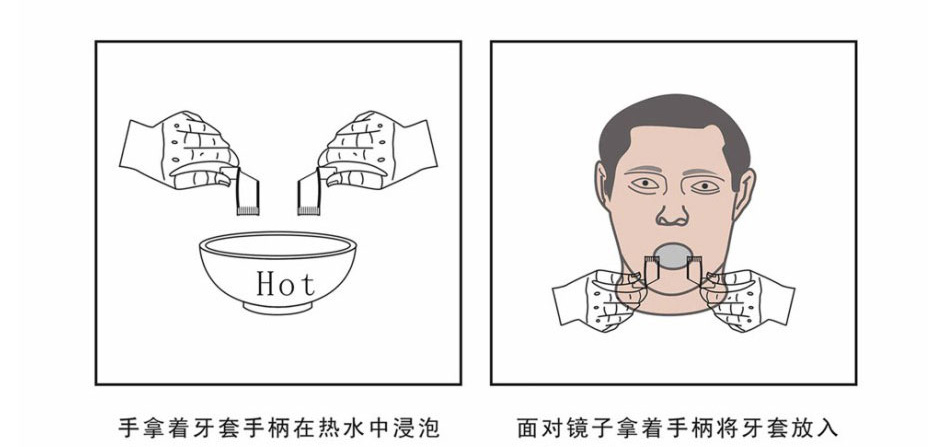 Hot

手拿着牙套手柄在热水中浸泡

面对镜子拿着手柄将牙套放入