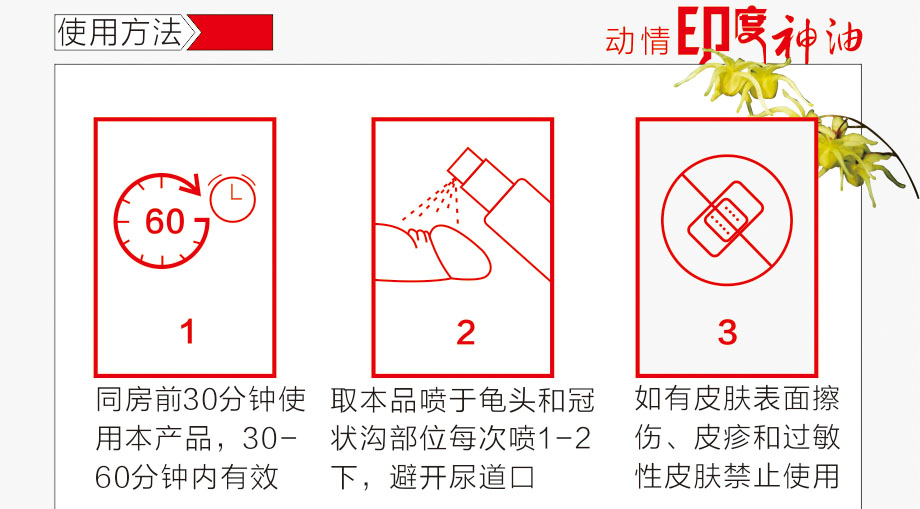 使用方法

动情印度神油

60

1

同房前30分钟使用本产品，30-60分钟内有效

2

取本品喷于龟头和冠状沟部位每次喷1-2下，避开尿道口

3

如有皮肤表面擦伤、皮疹和过敏性皮肤禁止使用